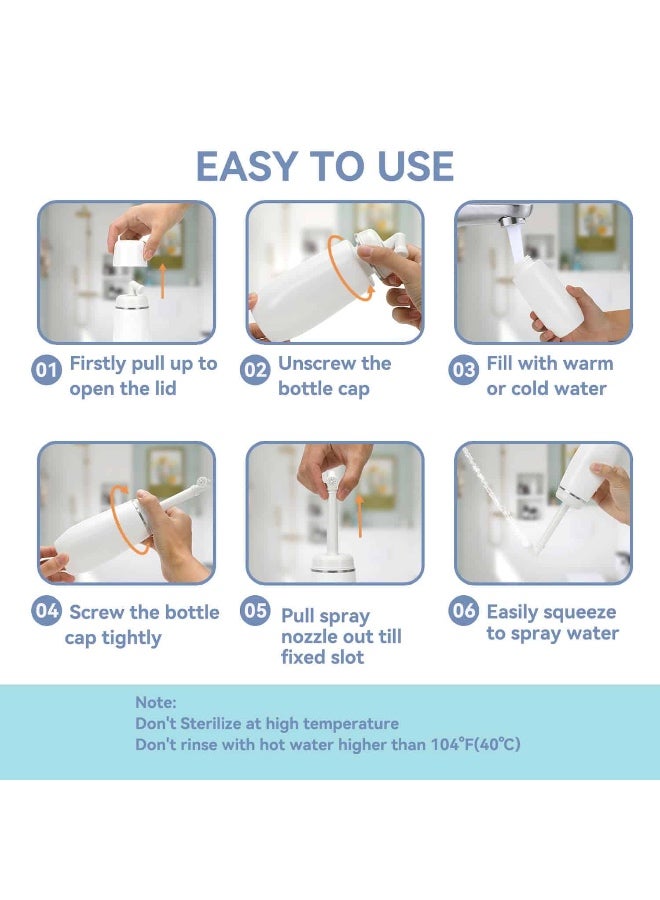 EASY TO USE

01 Firstly pull up to open the lid

02 Unscrew the bottle cap

03 Fill with warm or cold water

04 Screw the bottle cap tightly

05 Pull spray nozzle out till fixed slot

06 Easily squeeze to spray water

Note:
Don't Sterilize at high temperature
Don't rinse with hot water higher than 104°F(40°C)